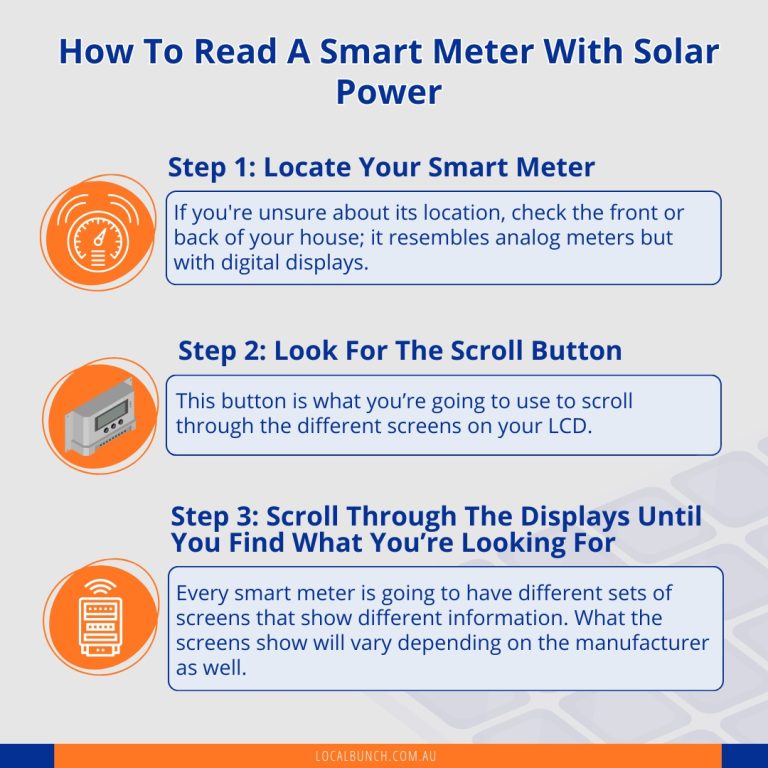 How To Read A Smart Meter With Solar Power

Step 1: Locate Your Smart Meter

If you're unsure about its location, check the front or back of your house; it resembles analog meters but with digital displays.

Step 2: Look For The Scroll Button

This button is what you’re going to use to scroll through the different screens on your LCD.

Step 3: Scroll Through The Displays Until You Find What You’re Looking For

Every smart meter is going to have different sets of screens that show different information. What the screens show will vary depending on the manufacturer as well.

LOCALBUNCH.COM.AU